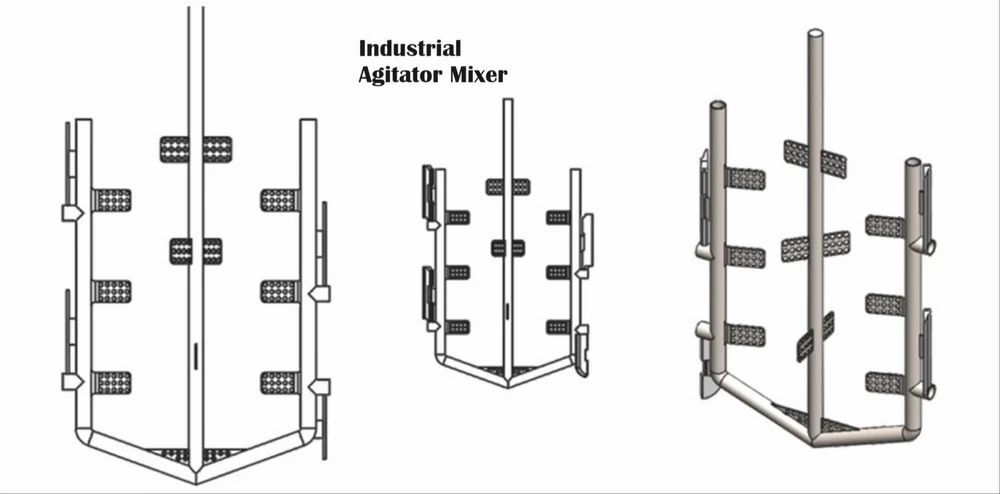 Industrial
Agitator Mixer